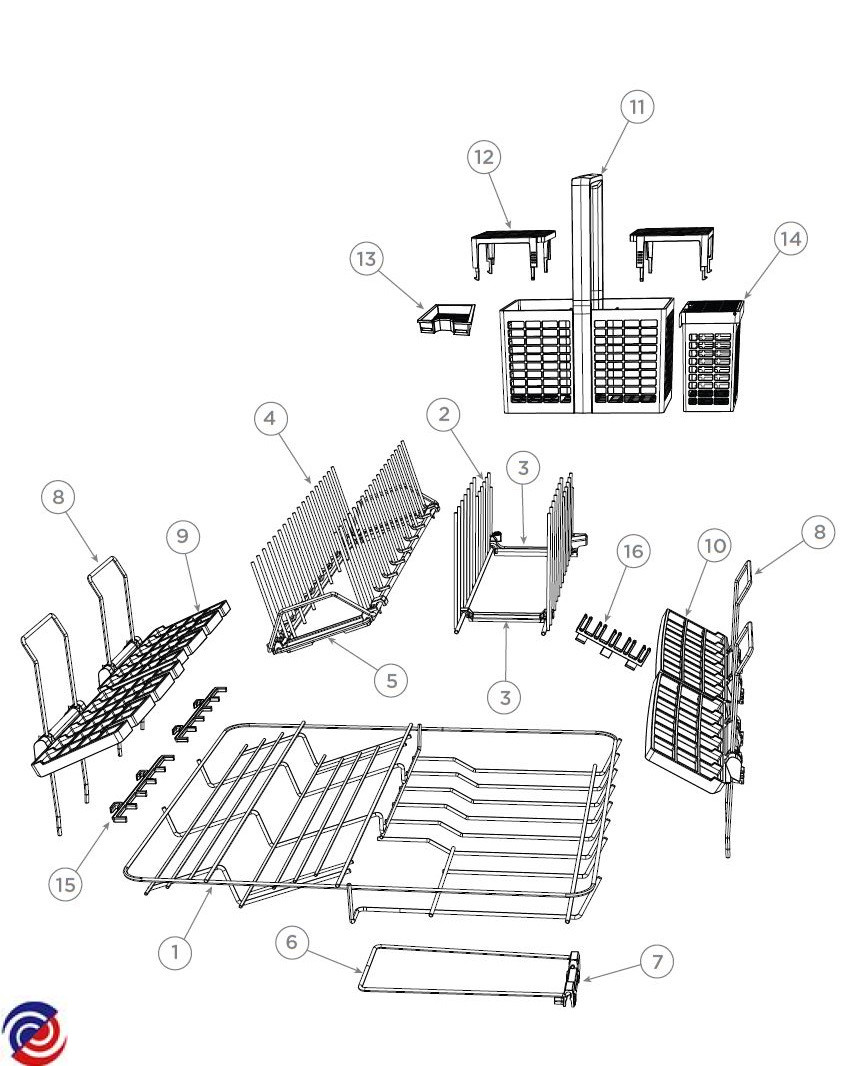 11
12
14
13
4
2
3
8
9
16
10
8
5
3
15
1
6
7